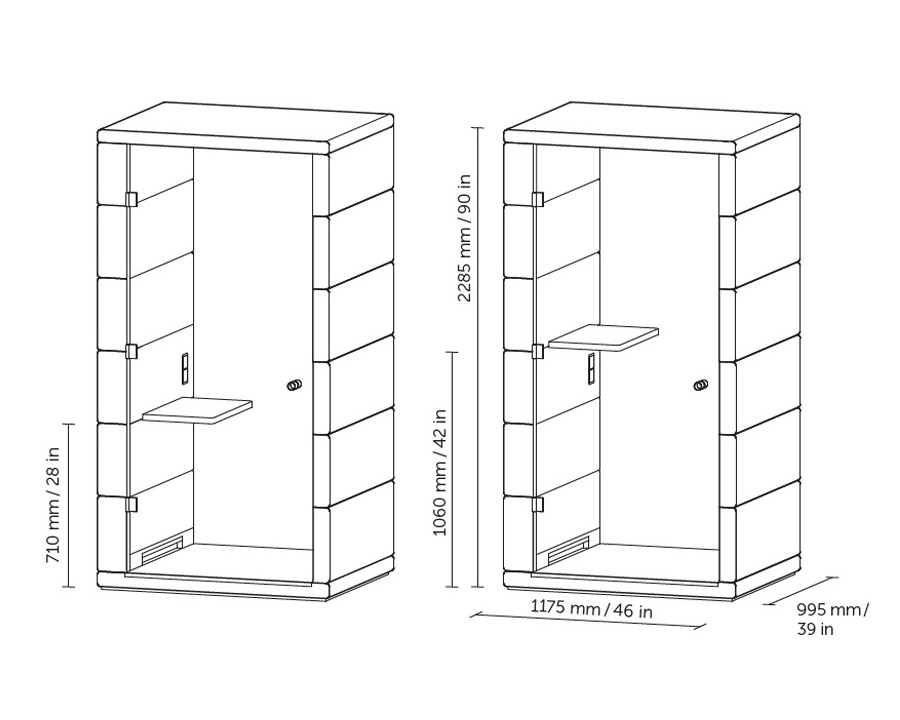 710 mm / 28 in

2285 mm / 90 in

1060 mm / 42 in

1175 mm / 46 in

995 mm / 39 in